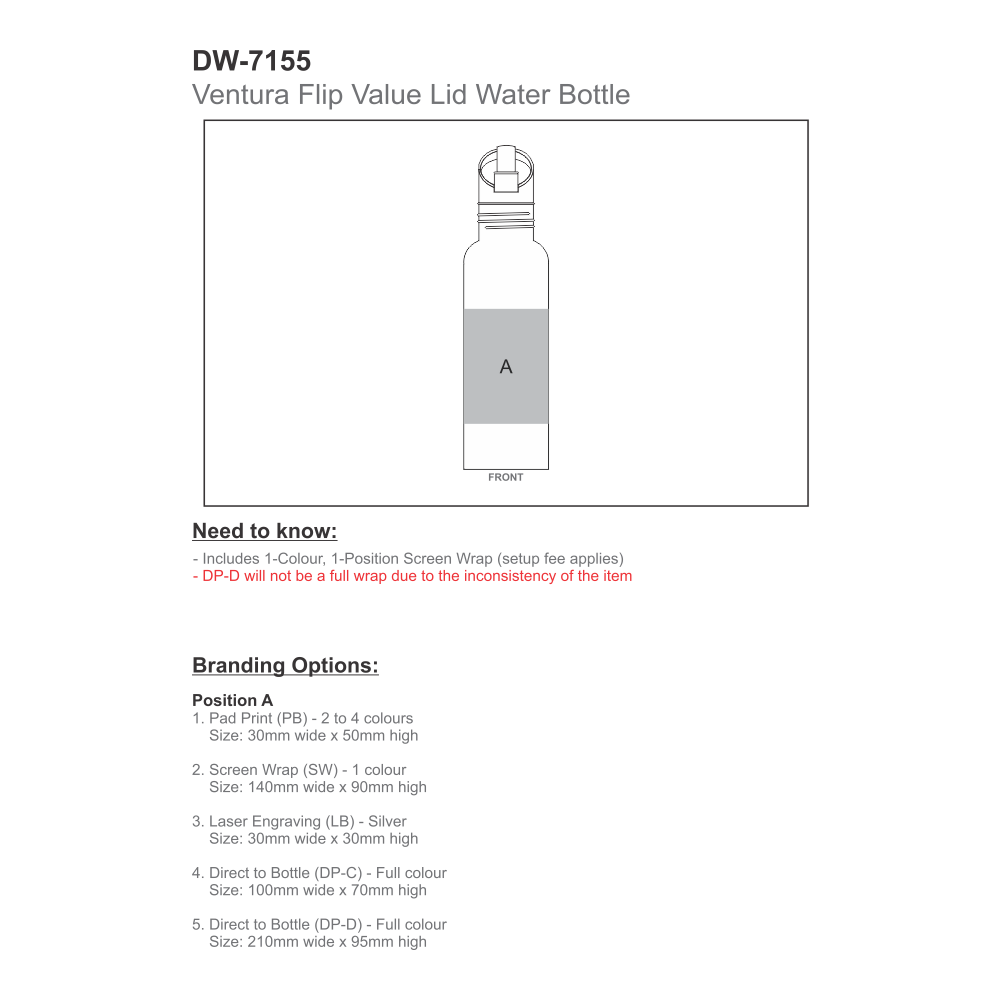 DW-7155
Ventura Flip Value Lid Water Bottle

A

FRONT

Need to know:

- Includes 1-Colour, 1-Position Screen Wrap (setup fee applies)
- DP-D will not be a full wrap due to the inconsistency of the item

Branding Options:

Position A
1. Pad Print (PB) - 2 to 4 colours
Size: 30mm wide x 50mm high

2. Screen Wrap (SW) - 1 colour
Size: 140mm wide x 90mm high

3. Laser Engraving (LB) - Silver
Size: 30mm wide x 30mm high

4. Direct to Bottle (DP-C) - Full colour
Size: 100mm wide x 70mm high

5. Direct to Bottle (DP-D) - Full colour
Size: 210mm wide x 95mm high