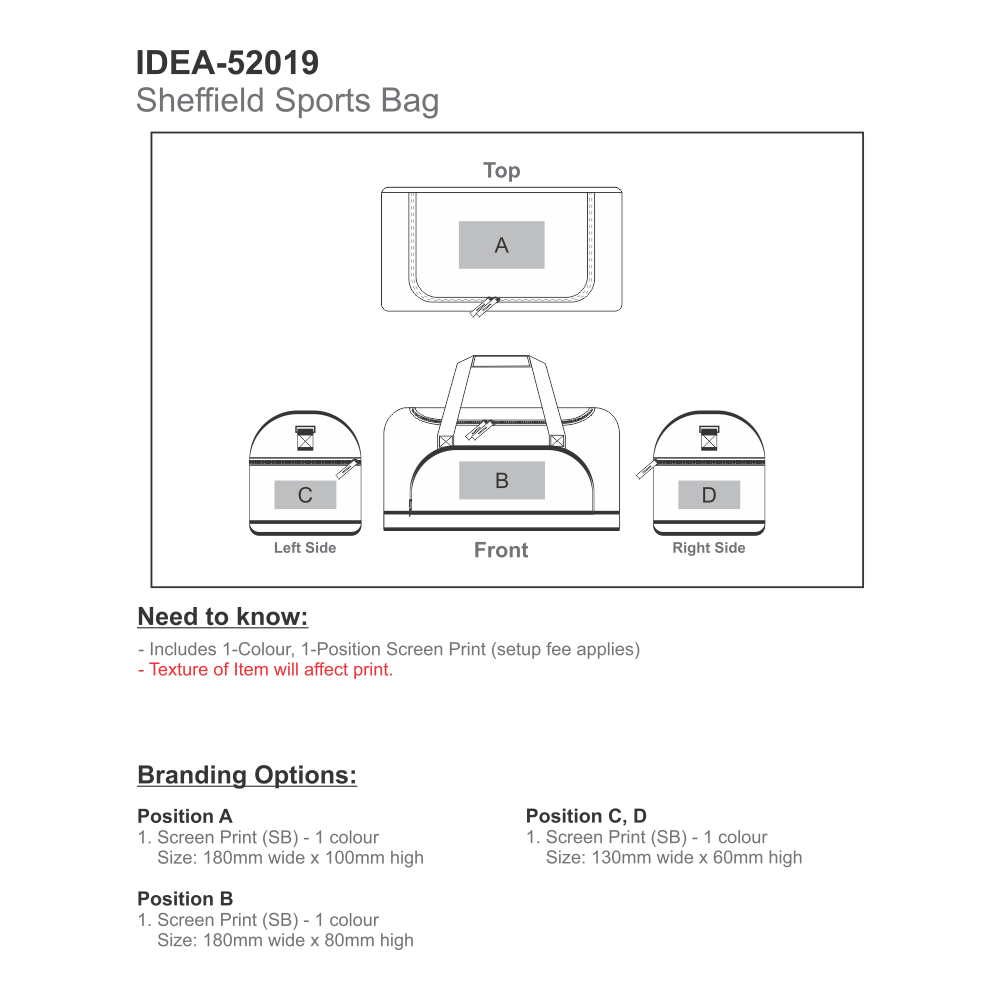 IDEA-52019
Sheffield Sports Bag

Top

A

C

B

D

Left Side

Front

Right Side

Need to know:

- Includes 1-Colour, 1-Position Screen Print (setup fee applies)
- Texture of Item will affect print.

Branding Options:

Position A
1. Screen Print (SB) - 1 colour
Size: 180mm wide x 100mm high

Position B
1. Screen Print (SB) - 1 colour
Size: 180mm wide x 80mm high

Position C, D
1. Screen Print (SB) - 1 colour
Size: 130mm wide x 60mm high